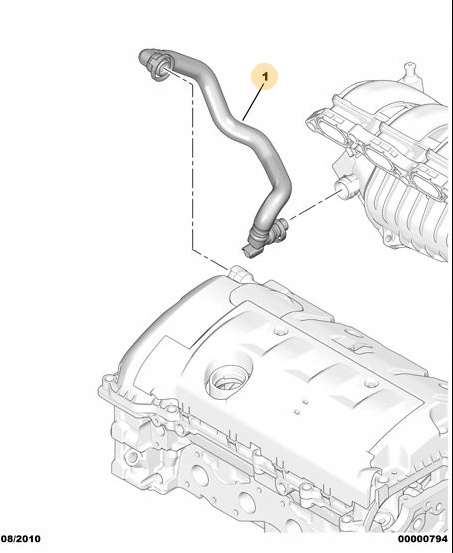 1

08/2010

00000794