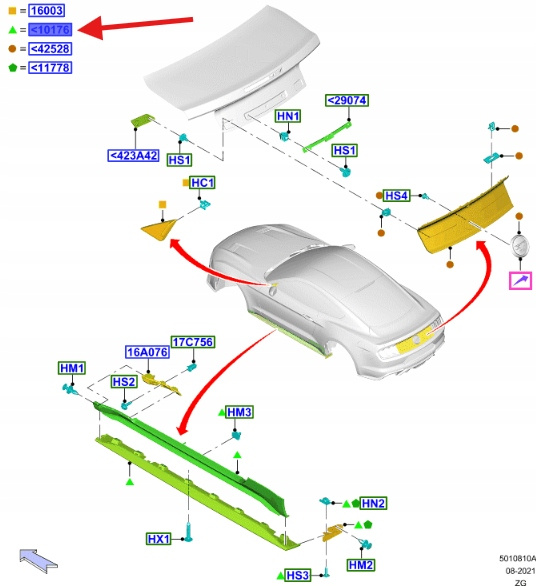 = 16003
= <10176
= <42528
= <11778

<29074
HN1
HS1
<423A42
HS1
HC1
HS4
17C756
16A076
HM1
HS2
HM3
HN2
HX1
HM2
HS3

5010810A
08-2021
ZG