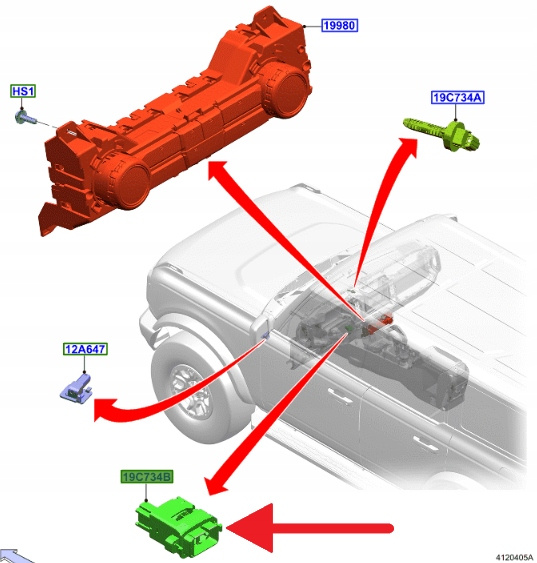 19980

HS1

19C734A

12A647

19C734B

4120405A