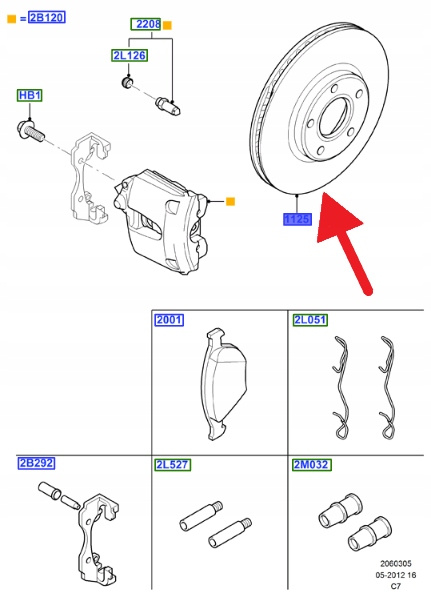 = 2B120

2208

2L126

HB1

1125

2001

2L051

2B292

2L527

2M032

2060305
05-2012 16
C7