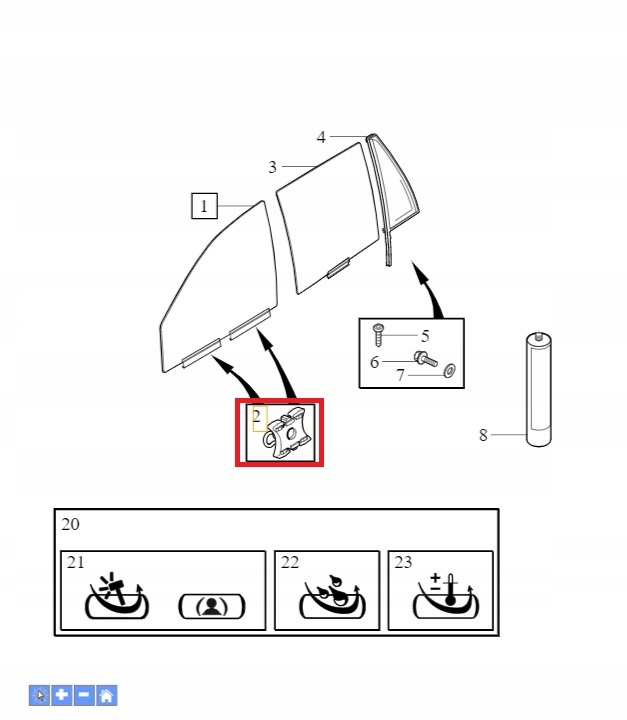 4
3
1
5
6
7
2
8
20
21
22
23