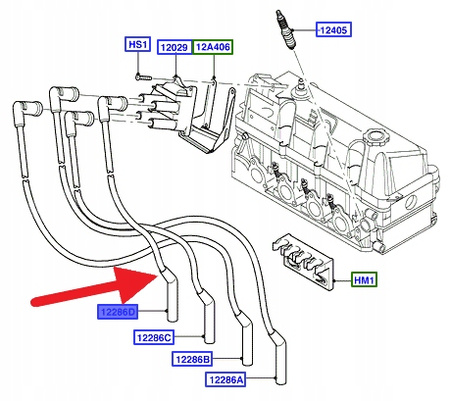 12405
HS1
12029
12A406
HM1
12286D
12286C
12286B
12286A