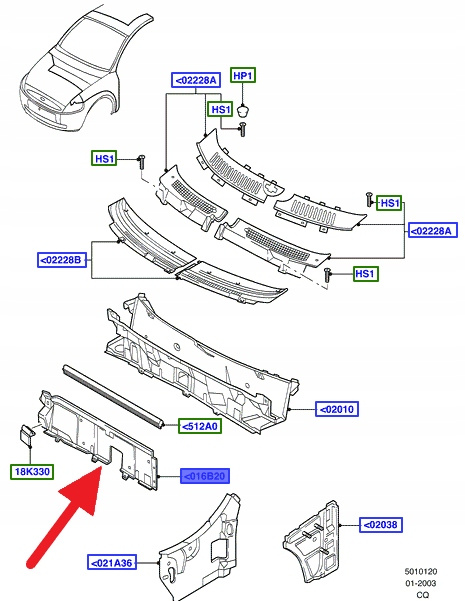 <02228A
HP1
HS1
HS1
HS1
<02228A
<02228B
HS1
<02010
<512A0
18K330
<016B20
<02038
<021A36
5010120
01-2003
CQ