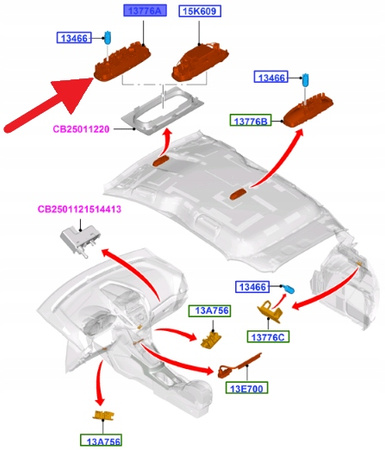 13776A
15K609
13466
13466
13776B
CB25011220
CB2501121514413
13466
13A756
13776C
13E700
13A756