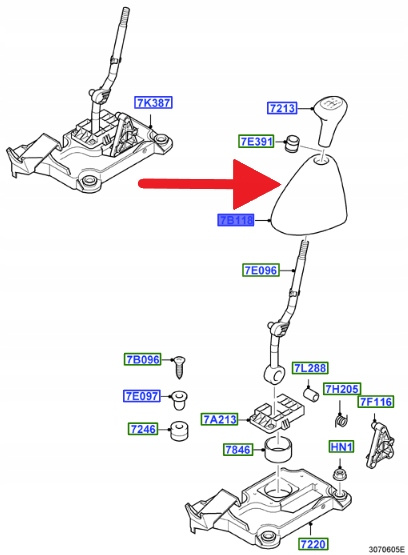 7K387
7213
7E391
7B118
7E096
7B096
7L288
7E097
7H205
7F116
7A213
7246
7846
HN1
7220
3070605E