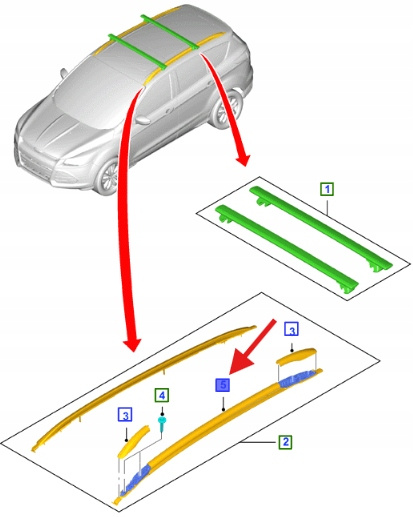 1

3

5

4

3

2