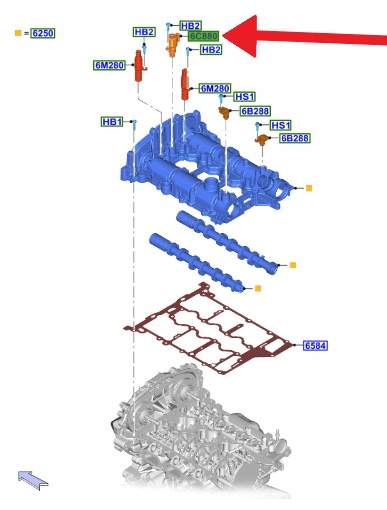 = 6250

HB2

HB2

6C880

HB2

6M280

6M280

HS1

6B288

HB1

HS1

6B288

6584