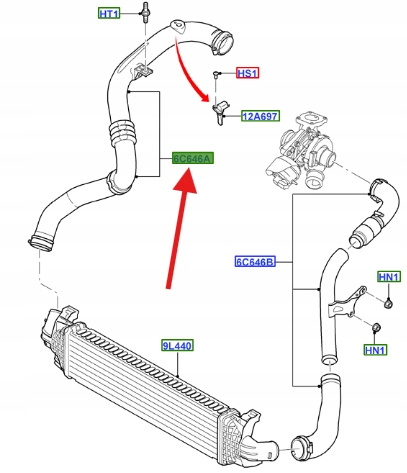 HT1

HS1

12A697

6C646A

6C646B

HN1

HN1

9L440