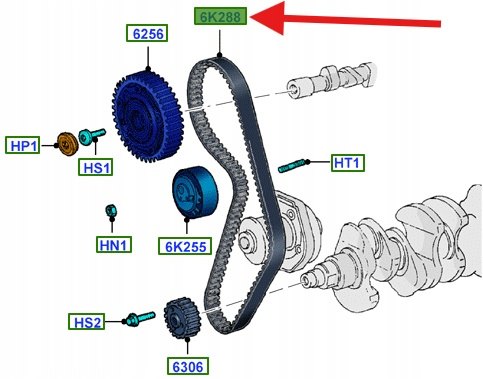 6K288

6256

HP1

HS1

HT1

HN1

6K255

HS2

6306