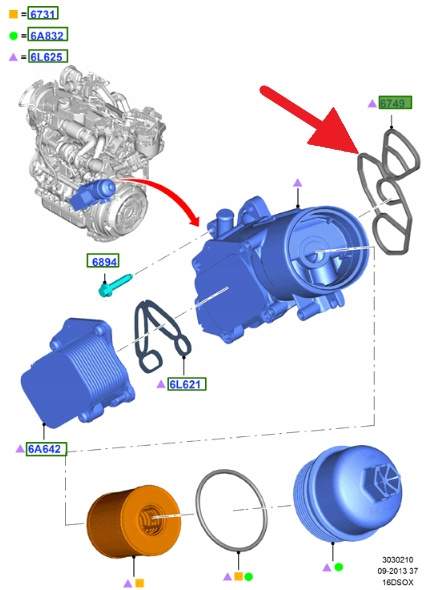 = 6731
= 6A832
= 6L625
6749
6894
6L621
6A642
3030210
09-2013 37
16DSOX