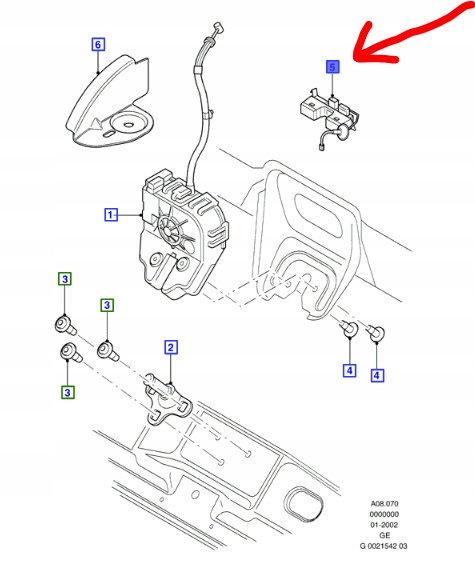 6

5

1

3

3

3

2

4

4

A08.070
0000000
01-2002
GE
G 0021542 03