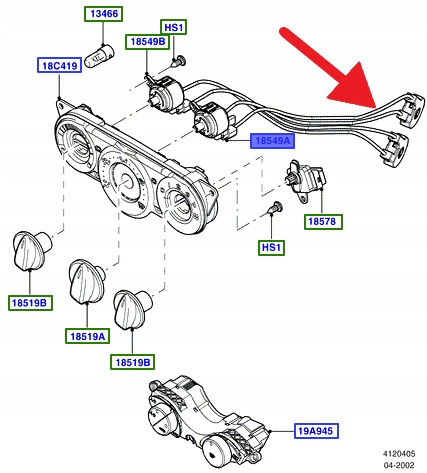 13466
HS1
18549B
18C419
18549A
18578
HS1
18519B
18519A
18519B
19A945
4120405
04-2002