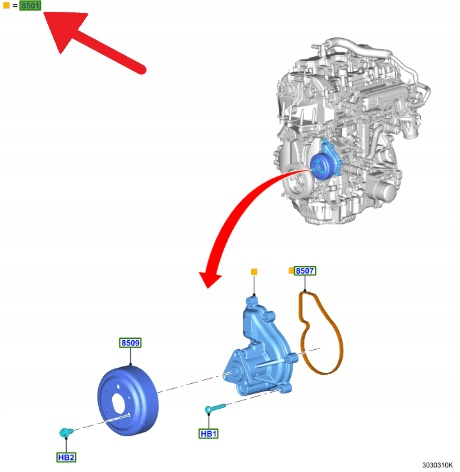 = 8501

8507

8509

HB1

HB2

3030310K