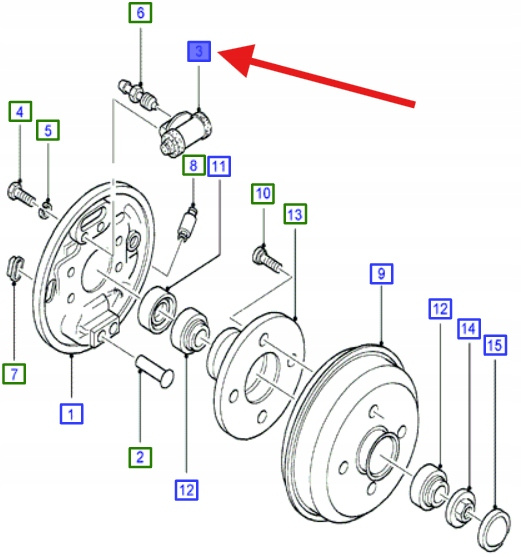 6
3
4
5
8
11
10
13
9
12
14
15
7
1
2
12