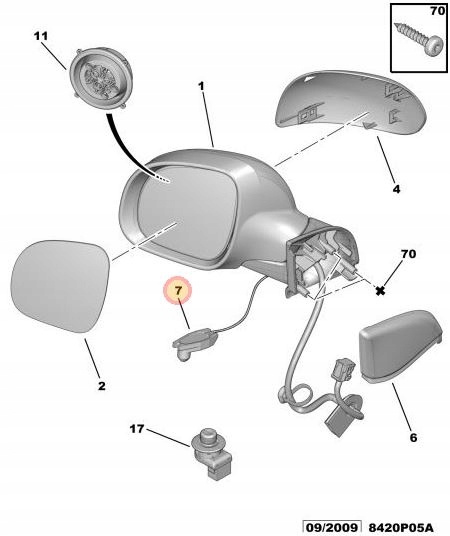 70
11
1
4
70
7
2
6
17
09/2009 8420P05A