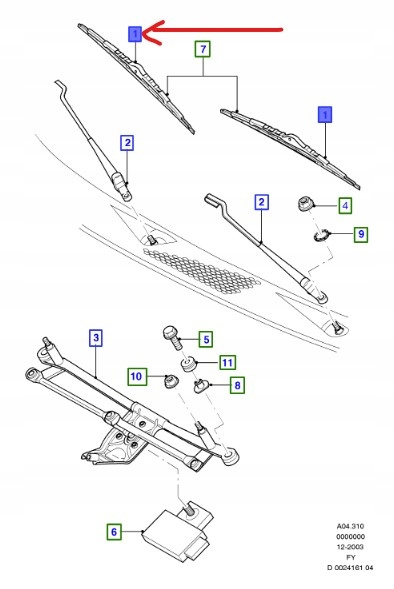 1
7
1
2
2
4
9
3
5
11
10
8
6
A04.310
0000000
12-2003
FY
D 0024161 04