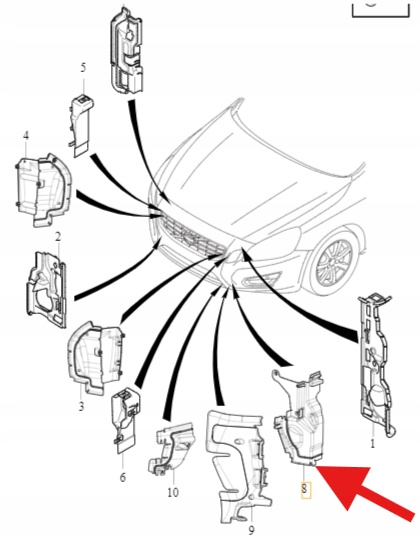 5
4
2
3
6
10
9
8
1