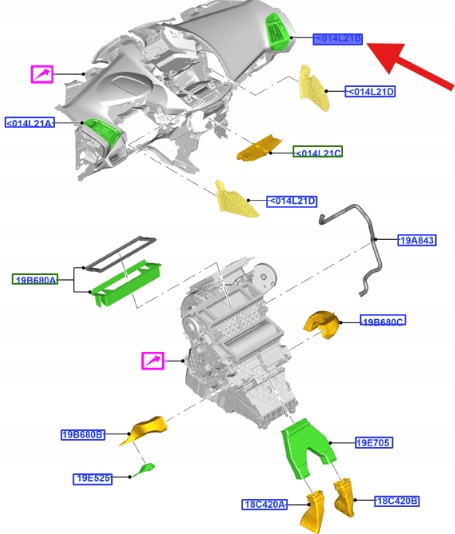 <014L21B

<014L21D

<014L21A

<014L21C

<014L21D

19A843

19B680A

19B680C

19B680B

19E705

19E525

18C420A

18C420B