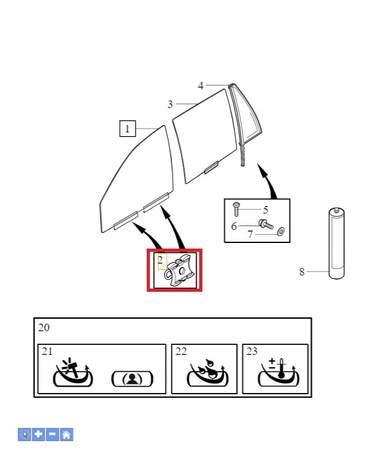 4
3
1
5
6
7
2
8
20
21
22
23