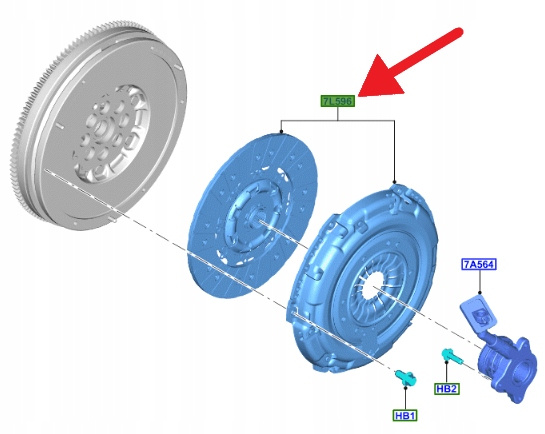 7L596

7A564

HB2

HB1