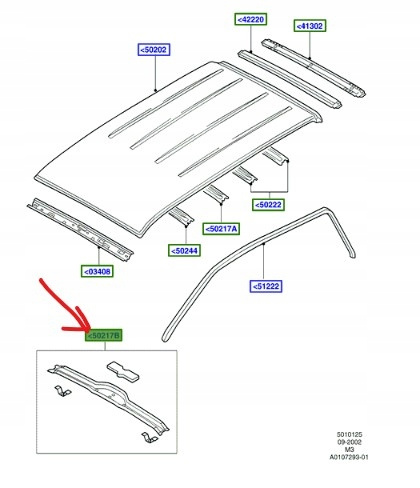 <42220
<41302
<50202
<50222
<50217A
<50244
<03408
<51222
<50217B
5010125
09-2002
M3
A0107293-01