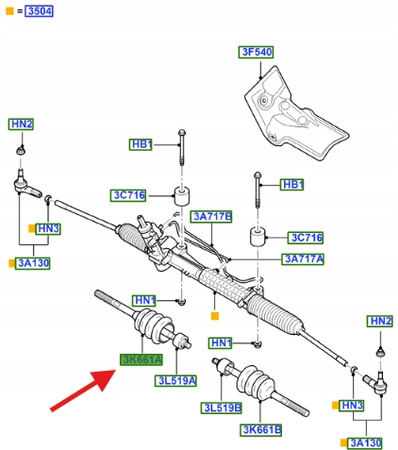 = 3504

3F540

HN2

HB1

HB1

3C716

3A717B

HN3

3C716

3A130

3A717A

HN1

HN2

HN1

3K661A

3L519A

HN3

3L519B

3K661B

3A130