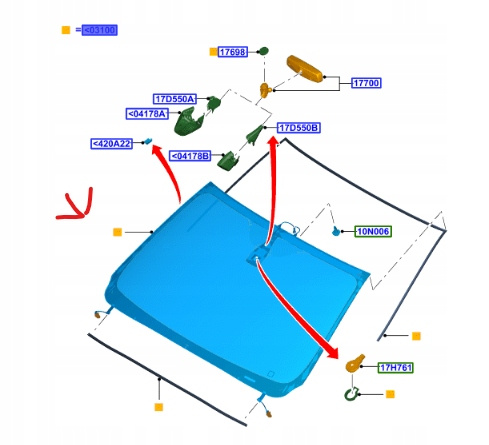 = <03100

17698

17700

17D550A

<04178A

17D550B

<420A22

<04178B

10N006

17H761