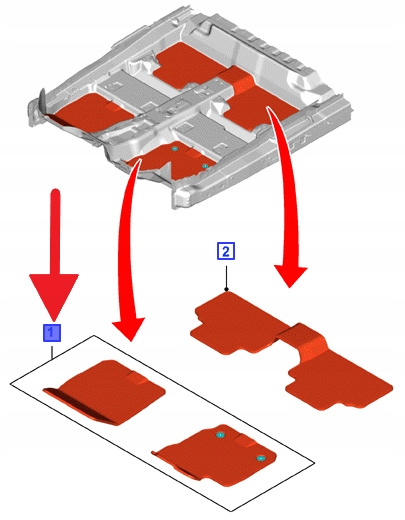 2

1