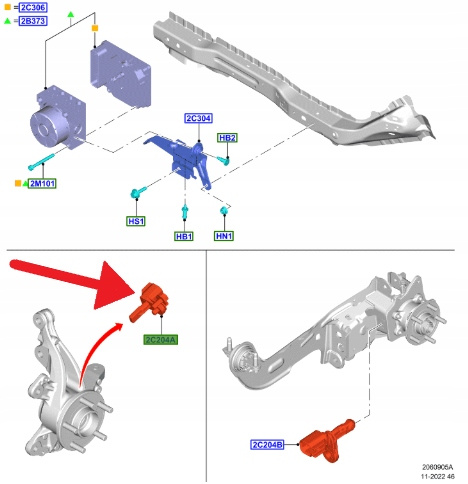 =2C306
=2B373
2C304
HB2
2M101
HS1
HB1
HN1
2C204A
2C204B
2060906A
11-2022 46