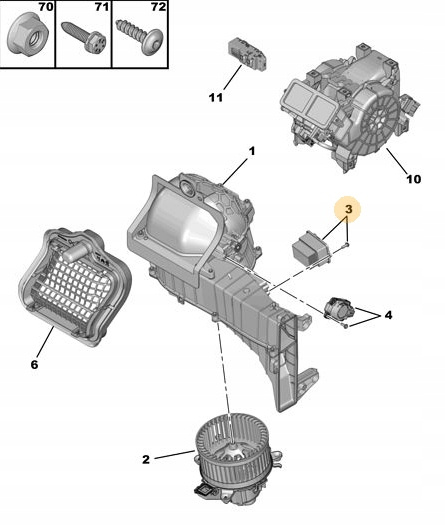 70 71 72

11

10

1

3

4

6

2