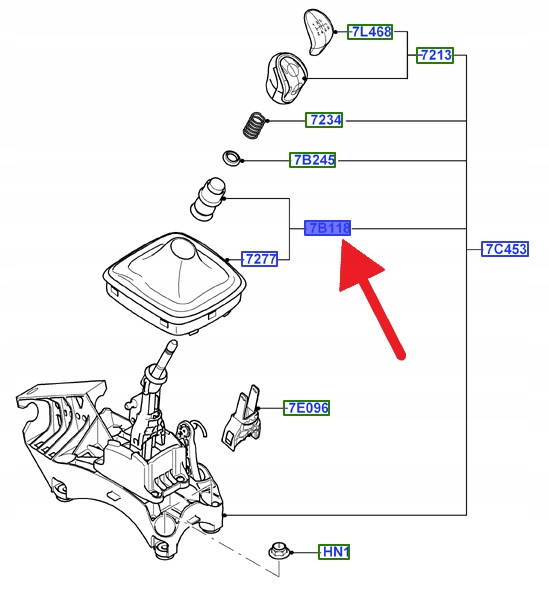 7L468
7213
7234
7B245
7B118
7277
7C453
7E096
HN1