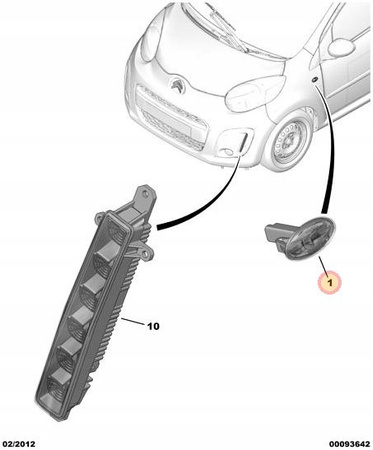 1

10

02/2012

00093642