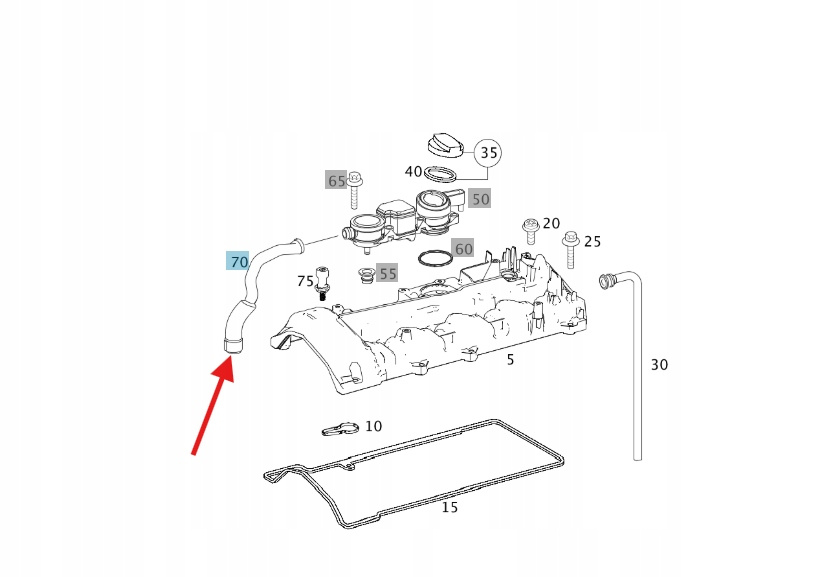 35
40
65
50
20
25
70
60
75
55
5
30
10
15