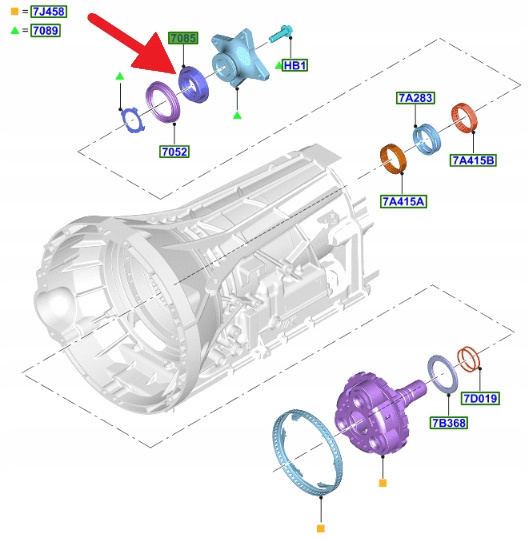 = 7J458
= 7089
7085
HB1
7052
7A283
7A415B
7A415A
7D019
7B368