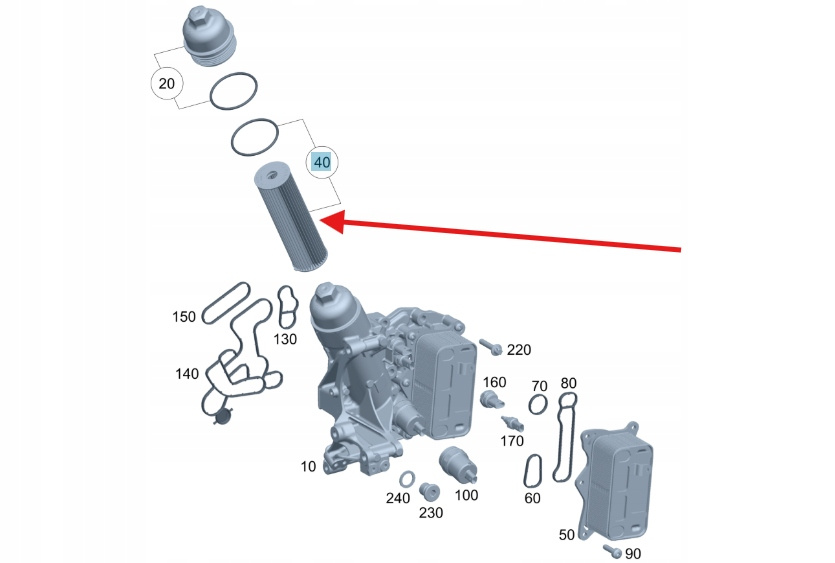 20
40
150
130
140
220
160
70
80
170
10
240
230
100
60
50
90