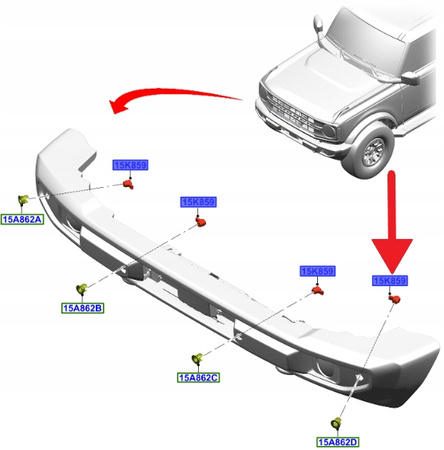 15K859
15A862A
15K859
15A862B
15K859
15K859
15A862C
15A862D