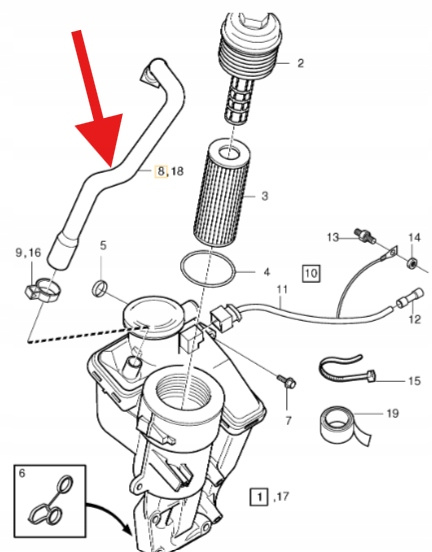 2
8,18
3
13
14
9,16
5
4
10
11
12
15
7
19
6
1 ,17