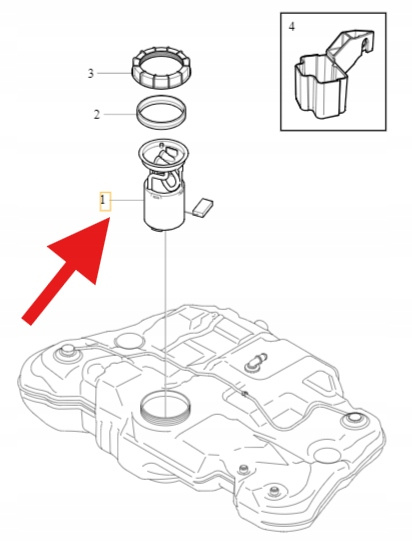 4
3
2
1