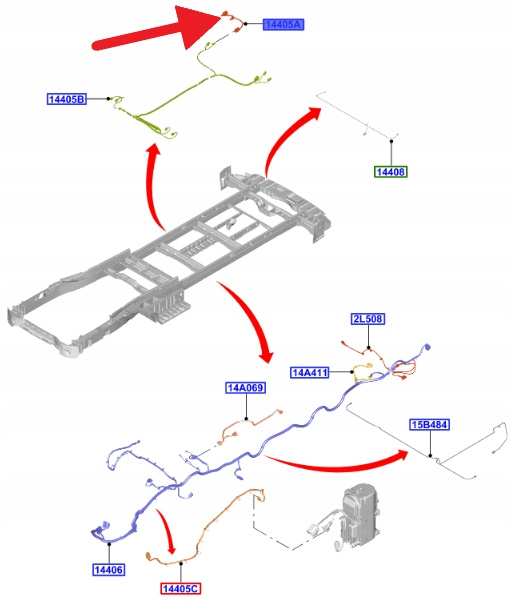 14405A

14405B

14408

2L508

14A411

14A069

15B484

14406

14405C