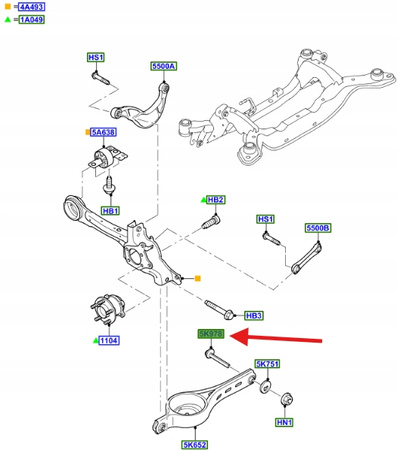 =4A493
=1A049

HS1
5500A
5A638
HB1
HB2
HS1
5500B
HB3
1104
5K978
5K751
HN1
5K652