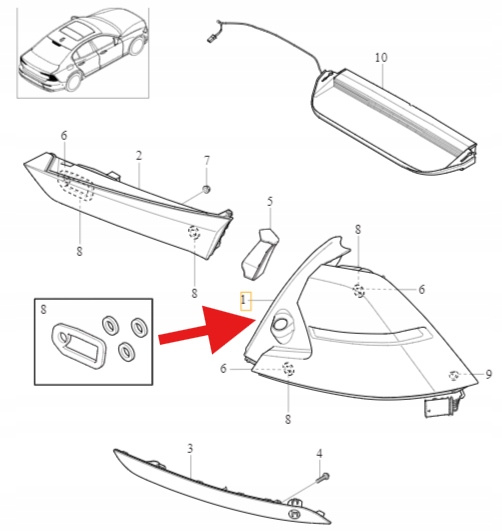 10

6

2

7

8

8

5

8

6

1

8

6

9

8

3

4