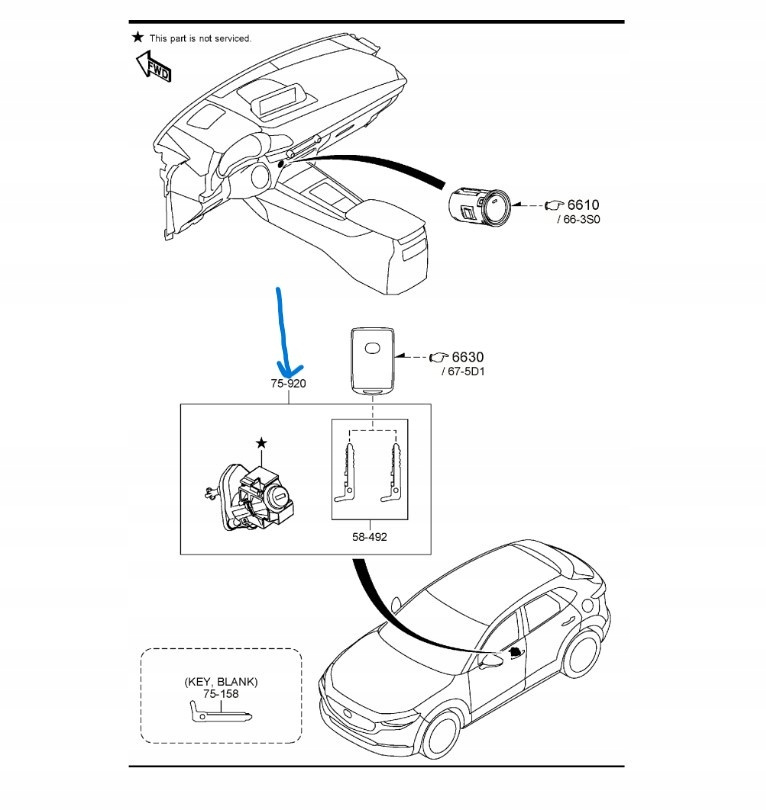 ★ This part is not serviced.

FWD

6610
/ 66-3S0

6630
/ 67-5D1

75-920

★

58-492

(KEY, BLANK)
75-158