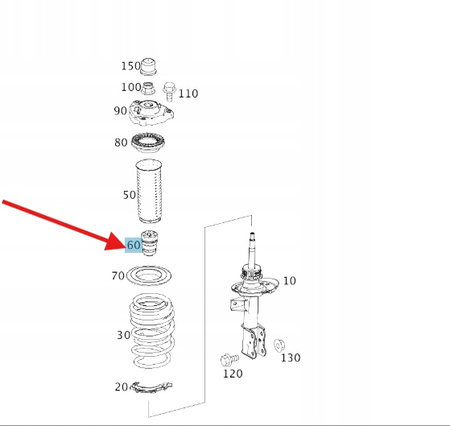 150
100
110
90
80
50
60
70
10
30
130
120
20