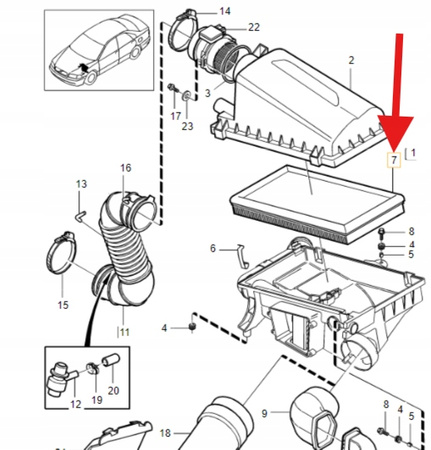 14
22
2
3
17
23
7
1
16
13
8
4
5
6
15
11
4
12
19
20
9
8
4
5
18