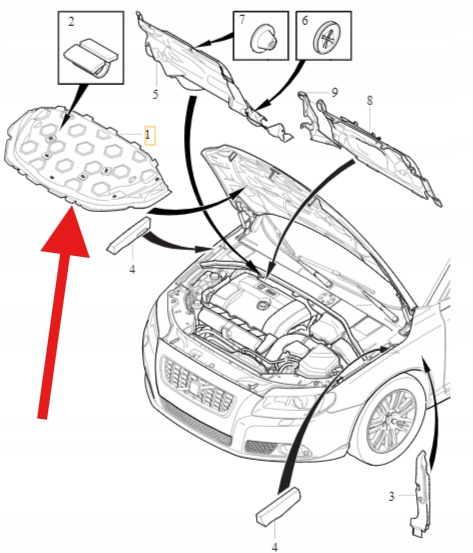 2
7
6
5
9
8
1
4
3
4