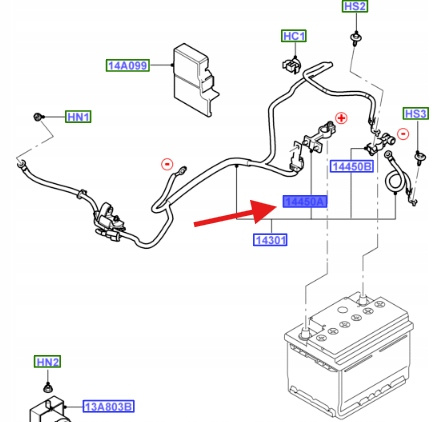 HS2

HC1

14A099

HN1

+

HS3

-

-

14450B

14450A

14301

HN2

13A803B