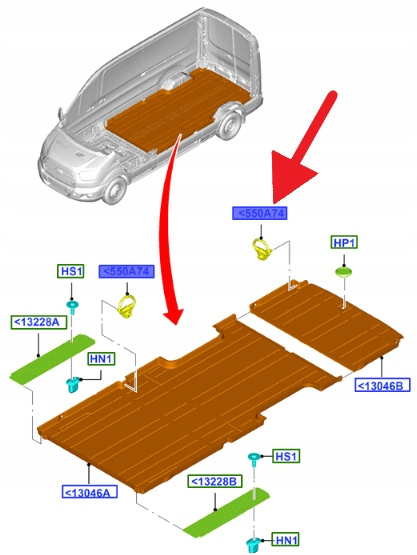 <550A74

HP1

HS1

<550A74

<13228A

HN1

<13046B

HS1

<13228B

<13046A

HN1