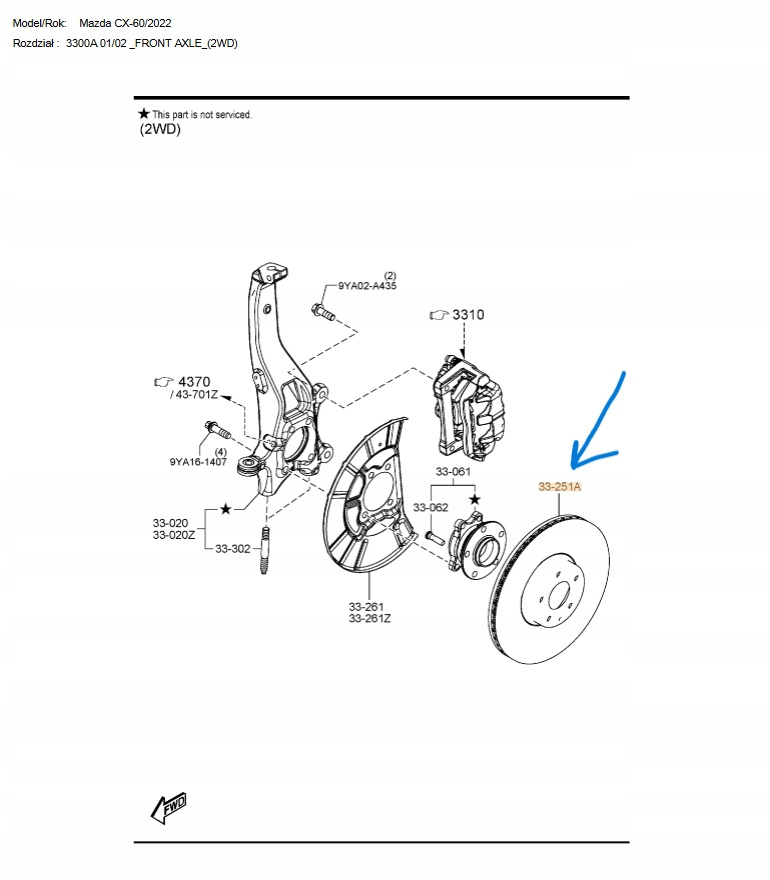 Model/Rok: Mazda CX-60/2022
Rozdział : 3300A 01/02 _FRONT AXLE_(2WD)

★ This part is not serviced.
(2WD)

(2)
9YA02-A435

3310

4370
/ 43-701Z

(4)
9YA16-1407

33-061

33-062

★

33-251A

★

33-020
33-020Z

33-302

33-261
33-261Z

FWD