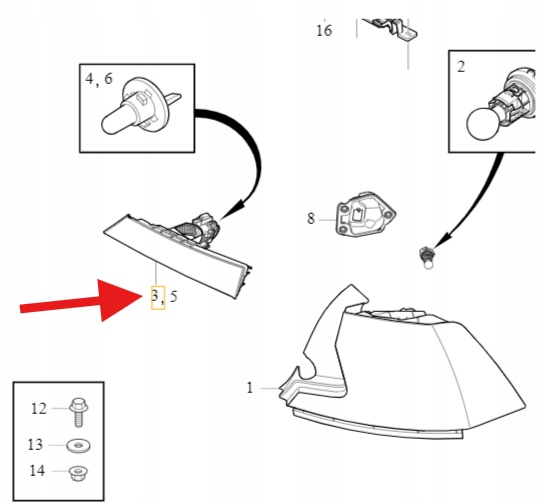 16

4, 6

2

8

3, 5

1

12

13

14