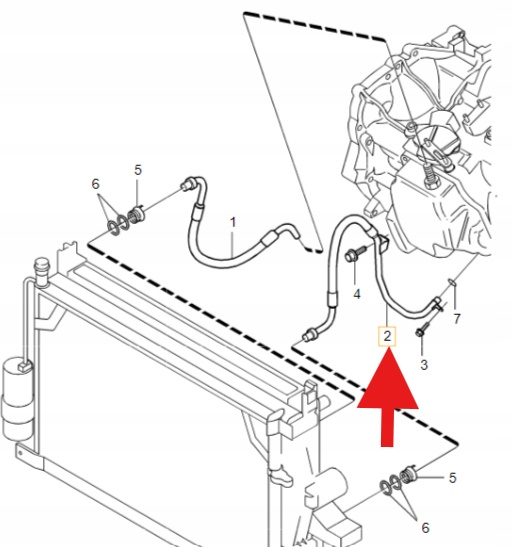 6
5
1
4
7
2
3
5
6